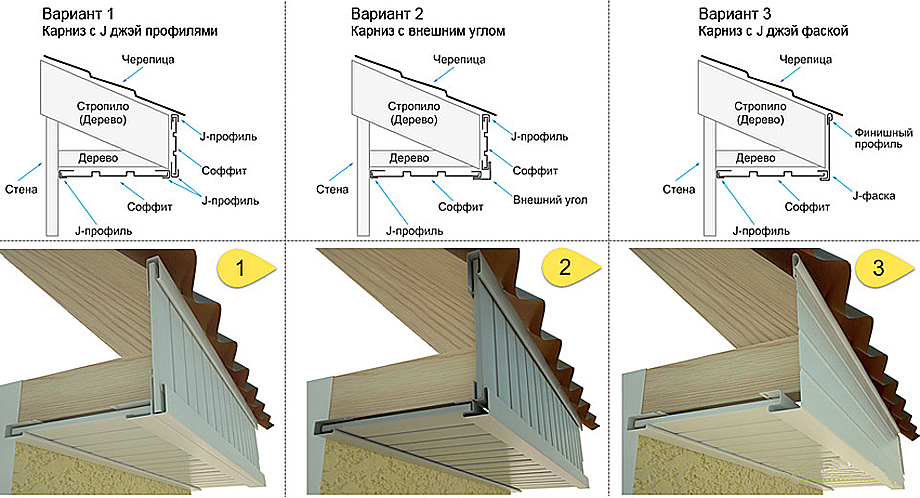 Вариант 1
Карниз с J джэй профилями

Черепица
Стропило (Дерево)
J-профиль
Дерево
Соффит
Стена
J-профиль
Соффит
J-профиль

Вариант 2
Карниз с внешним углом

Черепица
Стропило (Дерево)
J-профиль
Дерево
Соффит
Стена
Внешний угол
Соффит
J-профиль

Вариант 3
Карниз с J джэй фаской

Черепица
Стропило (Дерево)
Финишный профиль
Дерево
Стена
J-фаска
Соффит
J-профиль

1

2

3